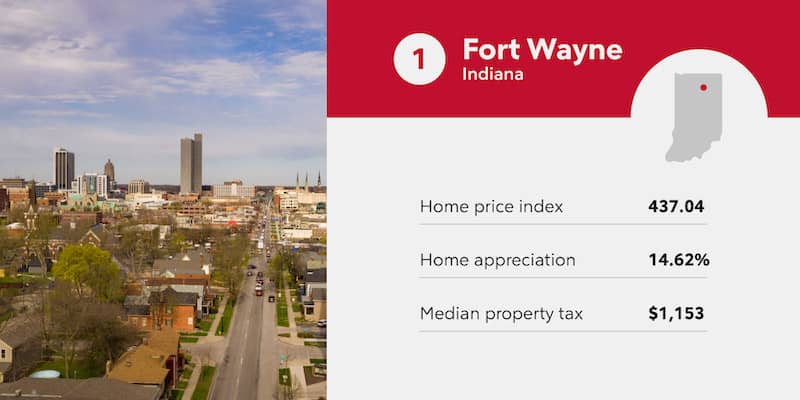 1 Fort Wayne
Indiana

| Home price index | 437.04 |
|---|---|
| Home appreciation | 14.62% |
| Median property tax | $1,153 |