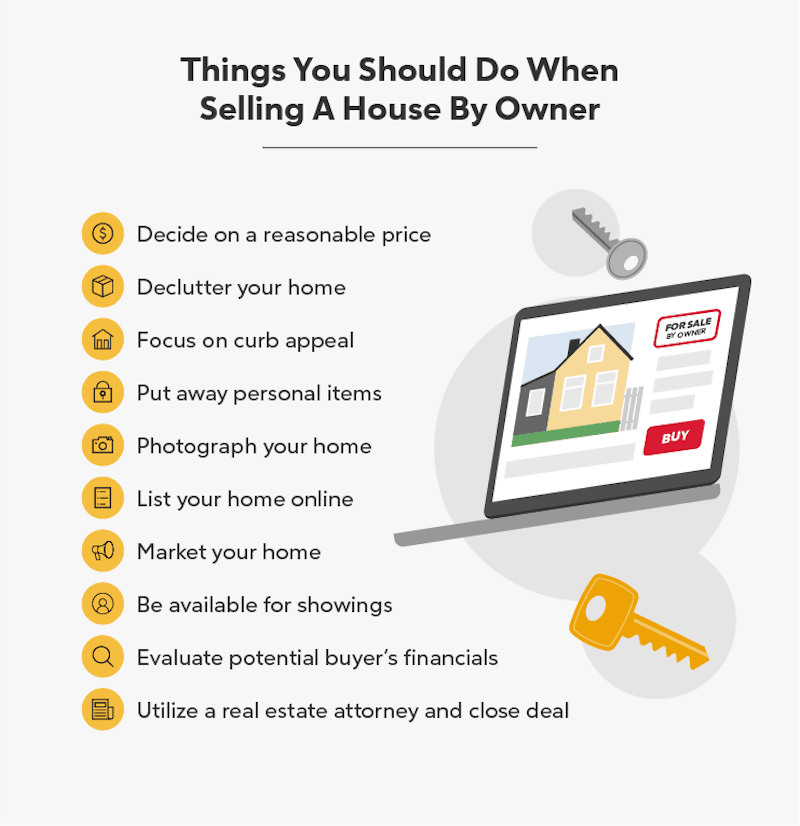 Things You Should Do When Selling A House By Owner

Decide on a reasonable price

Declutter your home

Focus on curb appeal

Put away personal items

Photograph your home

List your home online

Market your home

Be available for showings

Evaluate potential buyer's financials

Utilize a real estate attorney and close deal

FOR SALE BY OWNER

BUY