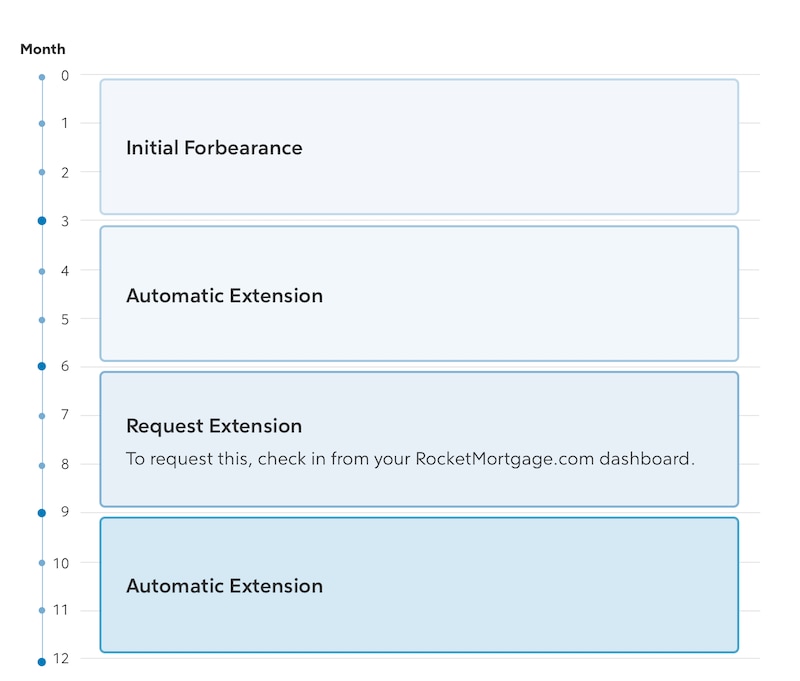 Month
0
1
Initial Forbearance
2
3
4
Automatic Extension
5
6
7
Request Extension
To request this, check in from your RocketMortgage.com dashboard.
8
9
10
Automatic Extension
11
12